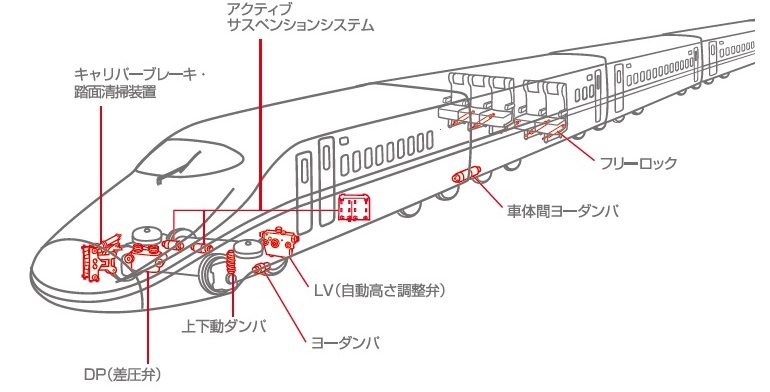 アクティブ
サスペンションシステム

キャリパーブレーキ・
踏面清掃装置

フリーロック

車体間ヨーダンパ

LV(自動高さ調整弁)

上下動ダンパ

ヨーダンパ

DP(差圧弁)